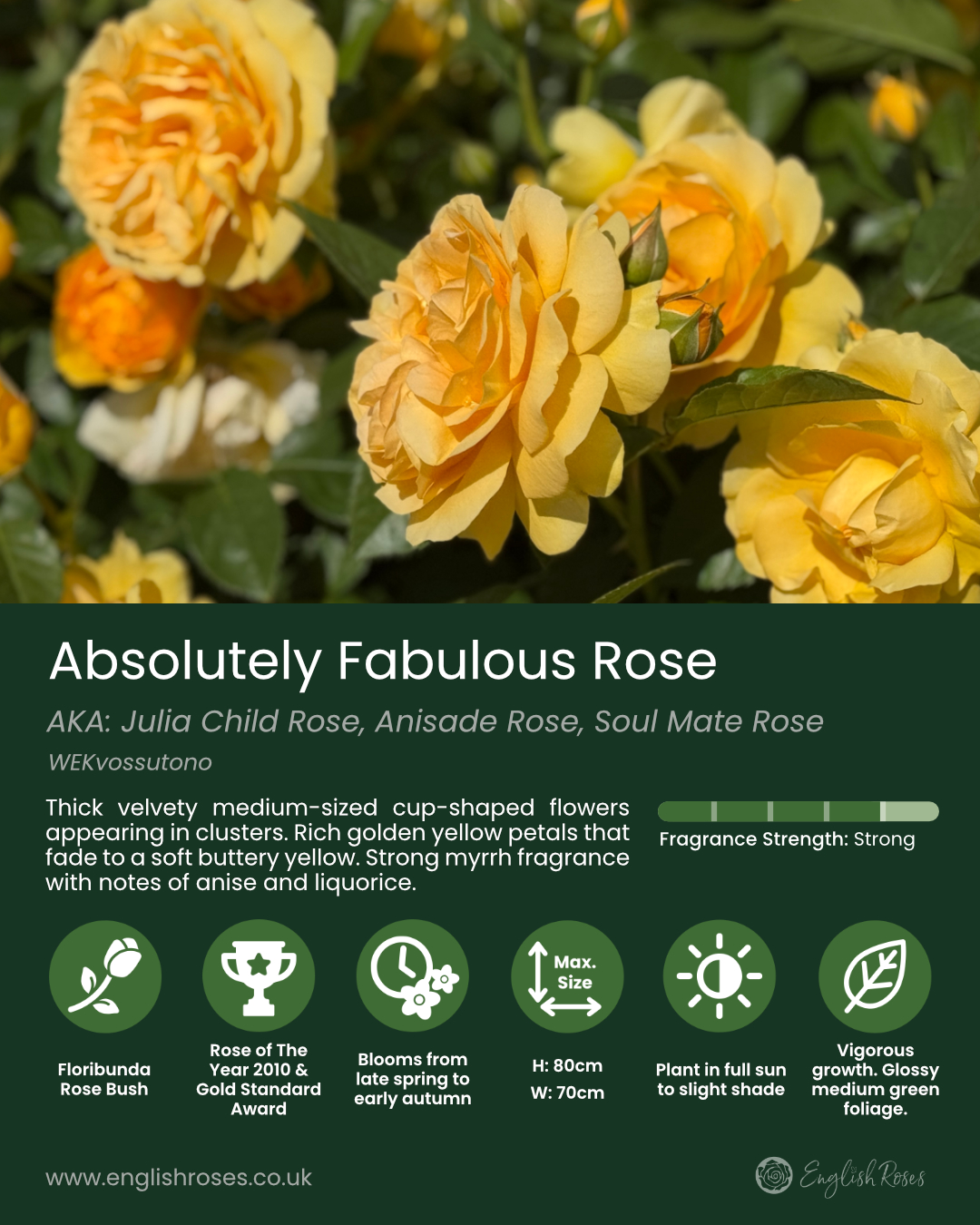 Absolutely Fabulous Rose

AKA: Julia Child Rose, Anisade Rose, Soul Mate Rose

WEKvossutono

Thick velvety medium-sized cup-shaped flowers appearing in clusters. Rich golden yellow petals that fade to a soft buttery yellow. Strong myrrh fragrance with notes of anise and liquorice.

Fragrance Strength: Strong

Floribunda Rose Bush

Rose of The Year 2010 & Gold Standard Award

Blooms from late spring to early autumn

Max. Size

H: 80cm
W: 70cm

Plant in full sun to slight shade

Vigorous growth. Glossy medium green foliage.

www.englishroses.co.uk

English Roses