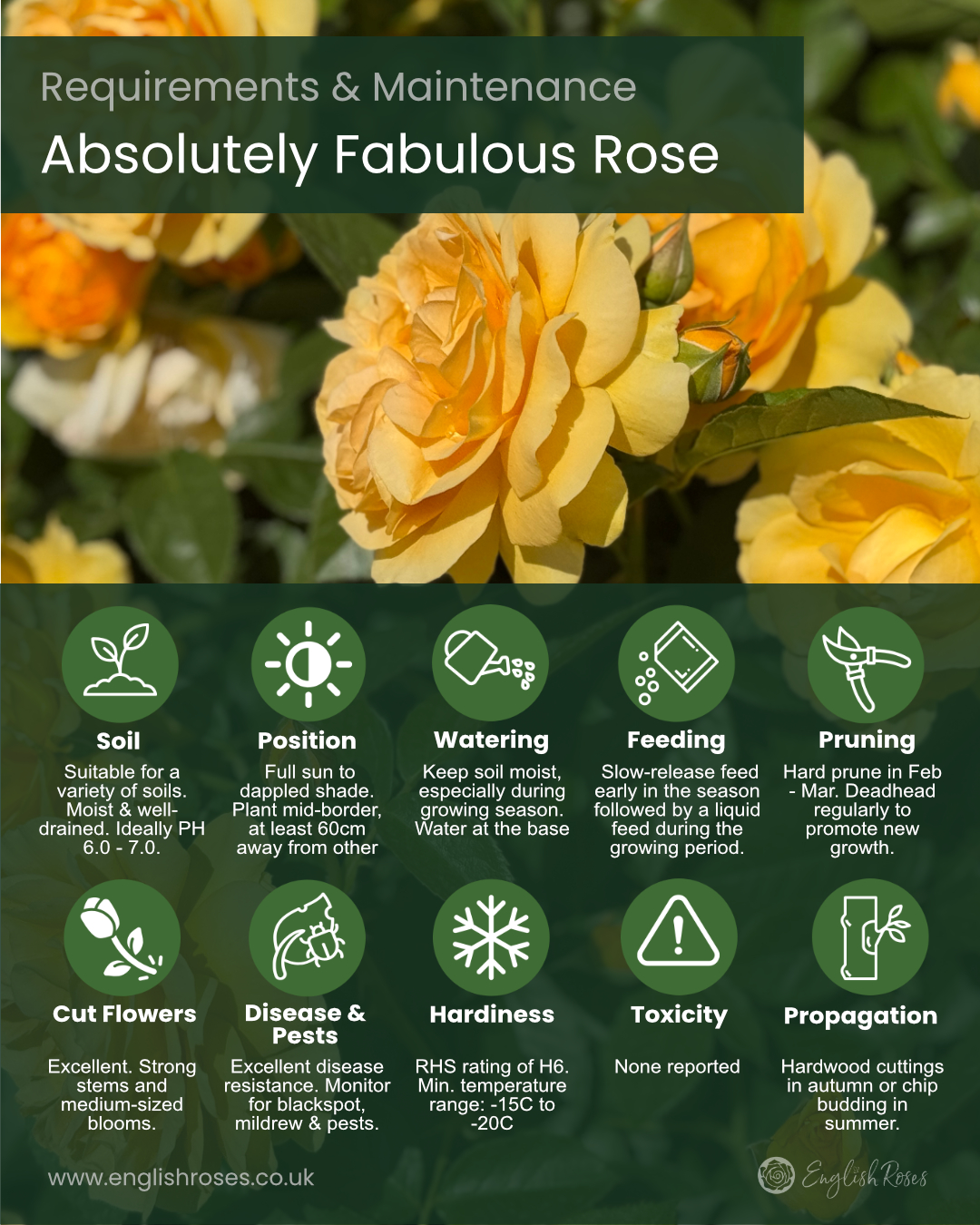 Requirements & Maintenance

Absolutely Fabulous Rose

Soil

Suitable for a variety of soils. Moist & well-drained. Ideally PH 6.0 - 7.0.

Position

Full sun to dappled shade. Plant mid-border, at least 60cm away from other

Watering

Keep soil moist, especially during growing season. Water at the base

Feeding

Slow-release feed early in the season followed by a liquid feed during the growing period.

Pruning

Hard prune in Feb - Mar. Deadhead regularly to promote new growth.

Cut Flowers

Excellent. Strong stems and medium-sized blooms.

Disease & Pests

Excellent disease resistance. Monitor for blackspot, mildrew & pests.

Hardiness

RHS rating of H6. Min. temperature range: -15C to -20C

Toxicity

None reported

Propagation

Hardwood cuttings in autumn or chip budding in summer.

www.englishroses.co.uk

English Roses